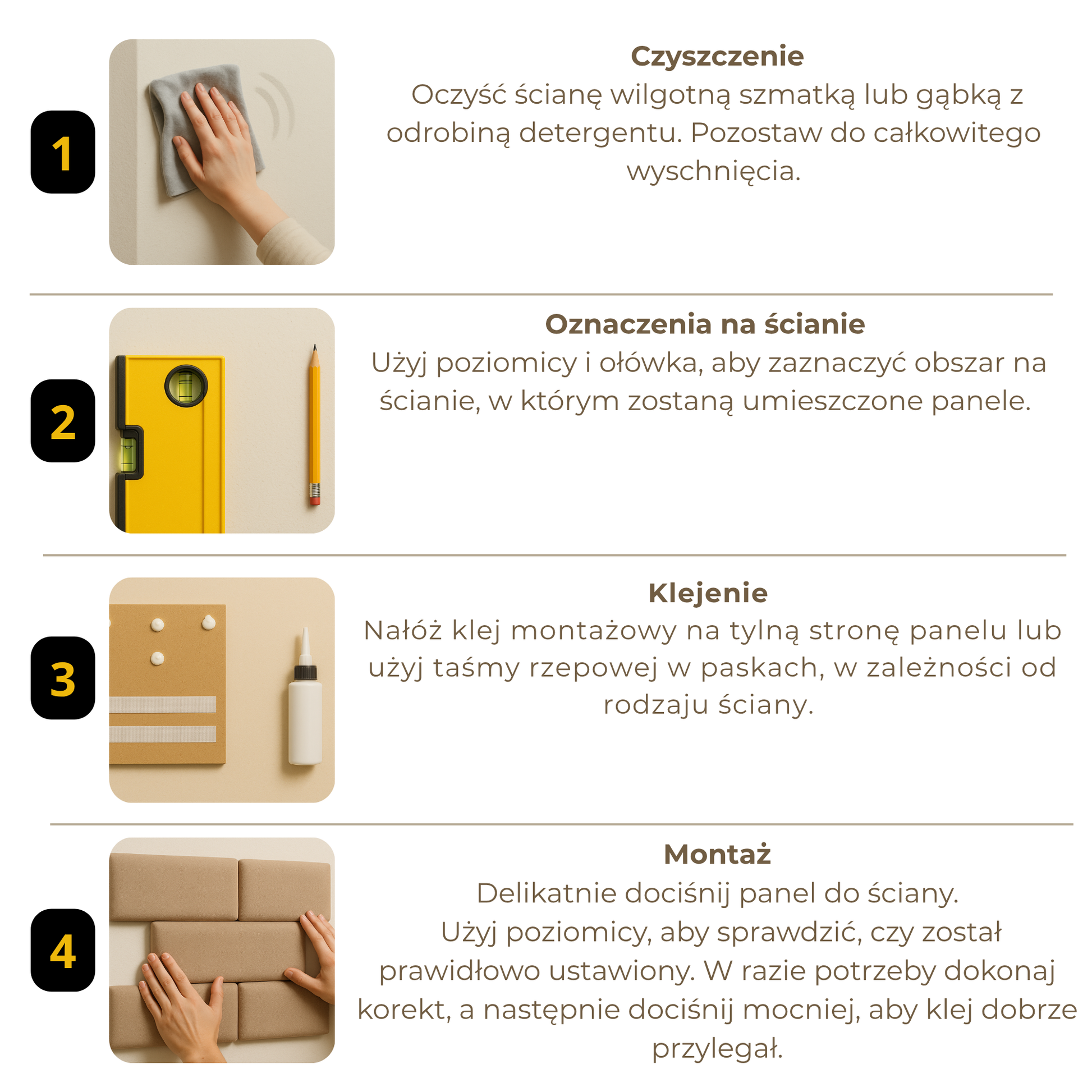 1

Czyszczenie
Oczyść ścianę wilgotną szmatką lub gąbką z odrobiną detergentu. Pozostaw do całkowitego wyschnięcia.

2

Oznaczenia na ścianie
Użyj poziomicy i ołówka, aby zaznaczyć obszar na ścianie, w którym zostaną umieszczone panele.

3

Klejenie
Nałóż klej montażowy na tylną stronę panelu lub użyj taśmy rzepowej w paskach, w zależności od rodzaju ściany.

4

Montaż
Delikatnie dociśnij panel do ściany.
Użyj poziomicy, aby sprawdzić, czy został prawidłowo ustawiony. W razie potrzeby dokonaj korekt, a następnie dociśnij mocniej, aby klej dobrze przylegał.